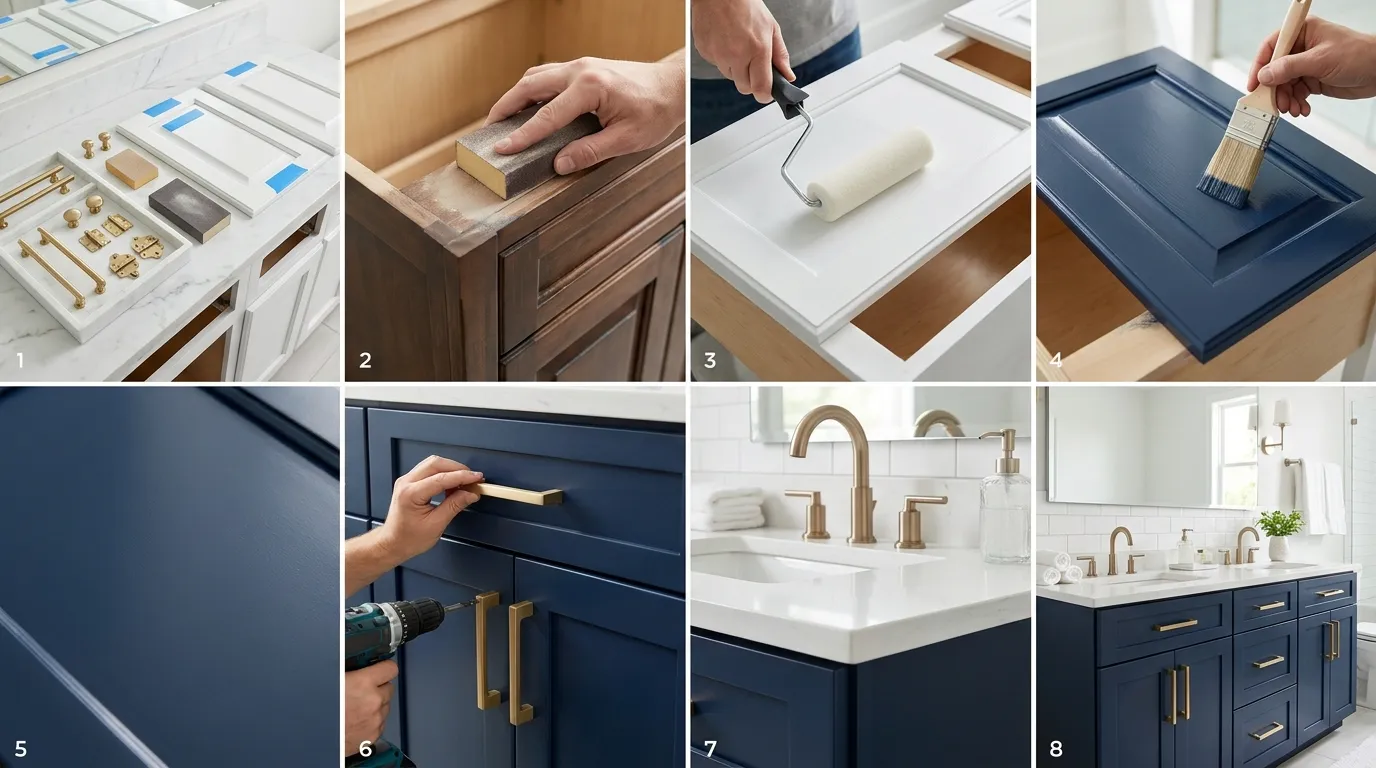 1
2
3
4
5
6
7
8